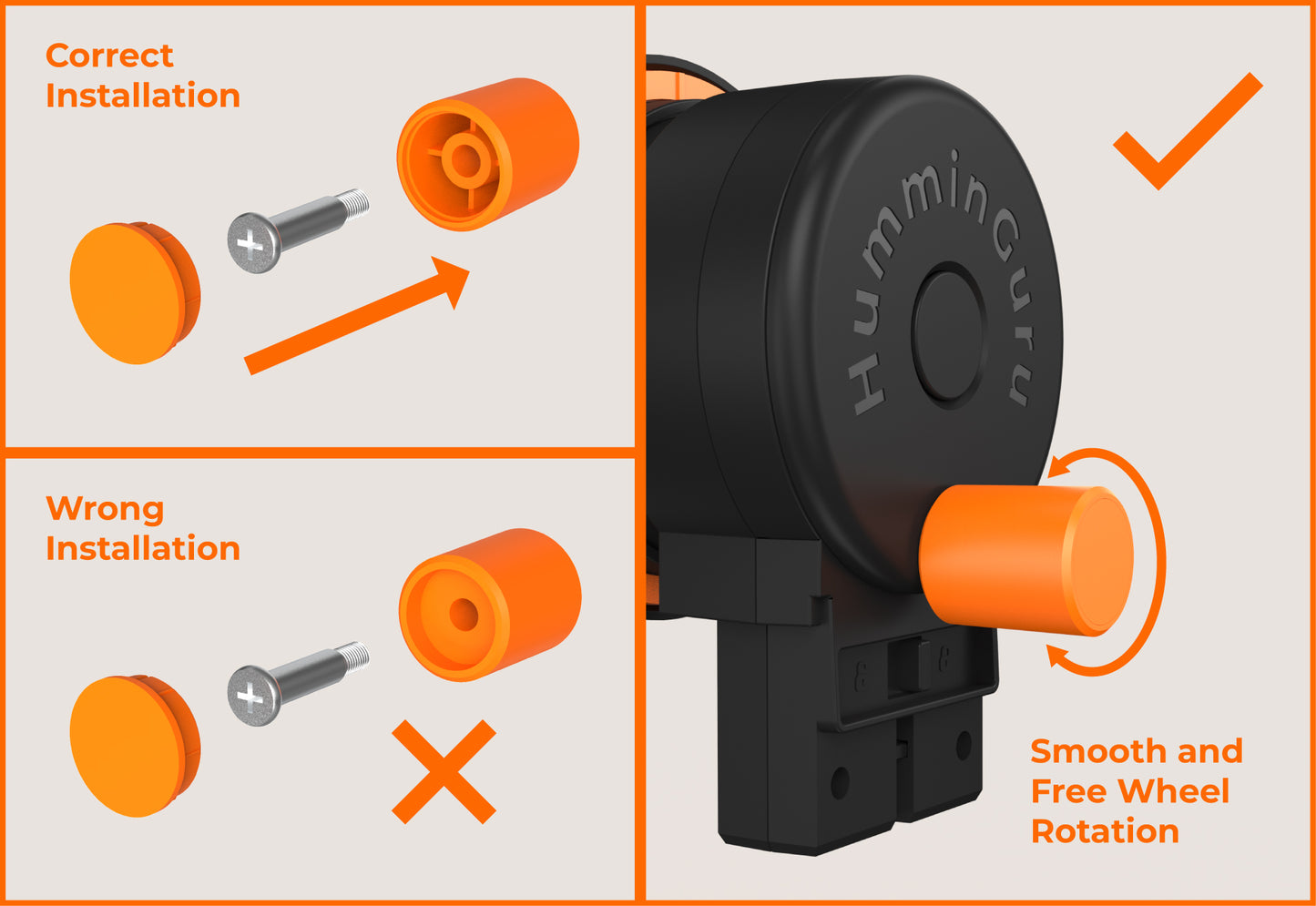 Correct Installation

Wrong Installation

HumminGuru

Smooth and Free Wheel Rotation