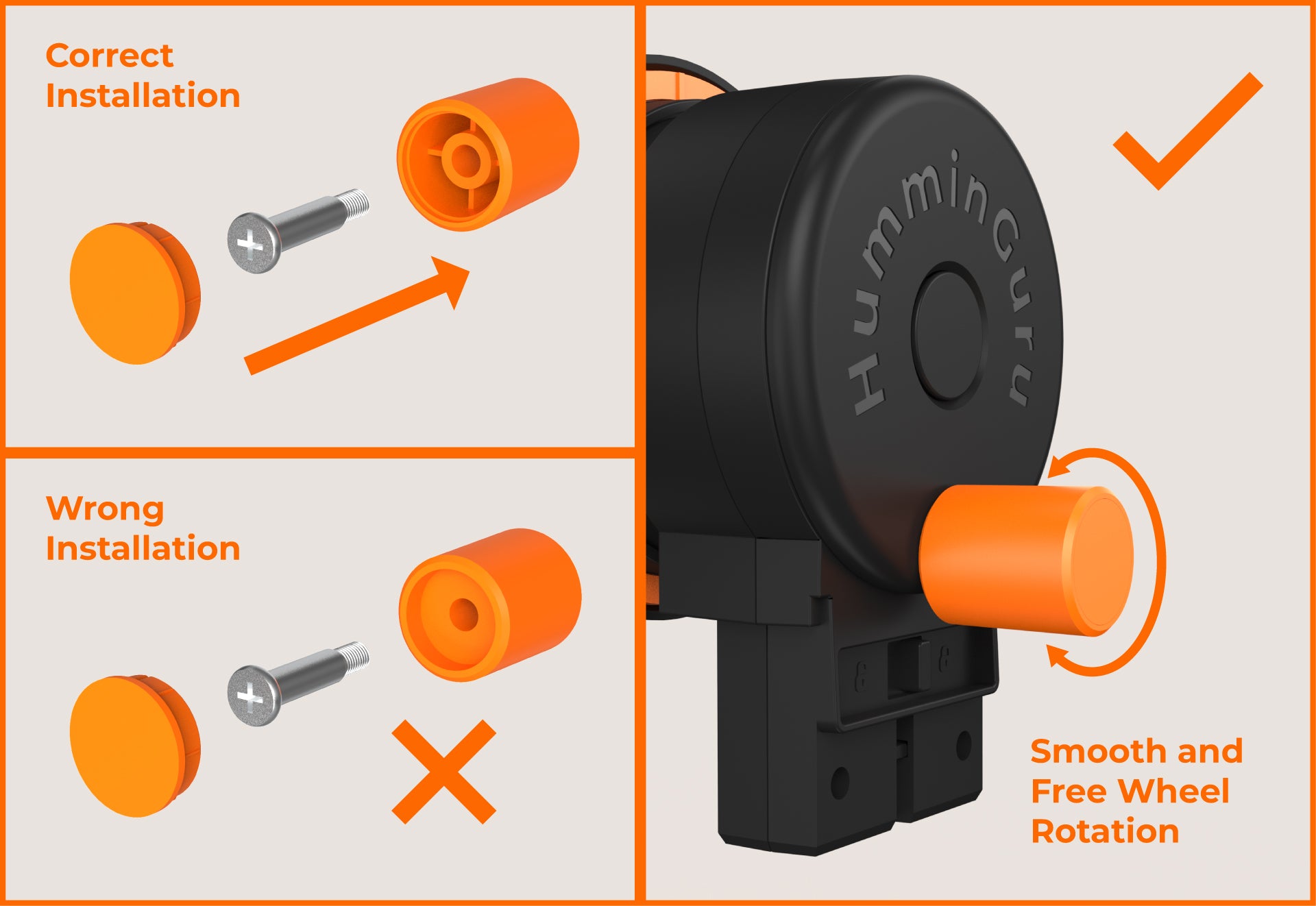 Correct Installation

Wrong Installation

HumminGuru

Smooth and Free Wheel Rotation